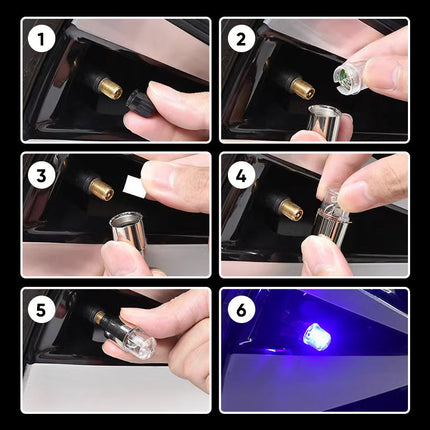 1

2

3

4

5

6