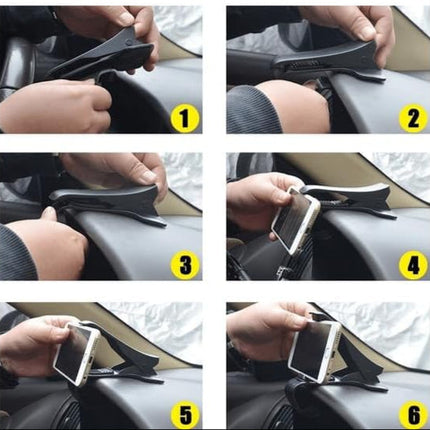 1
2
3
4
5
6