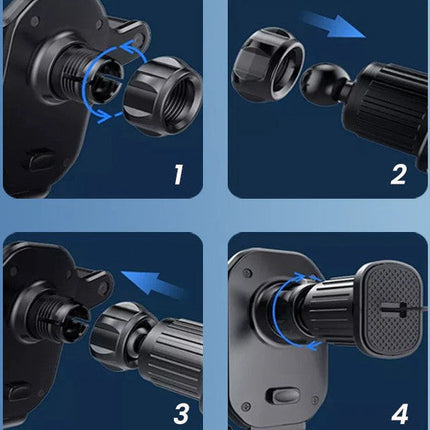 1

2

3

4