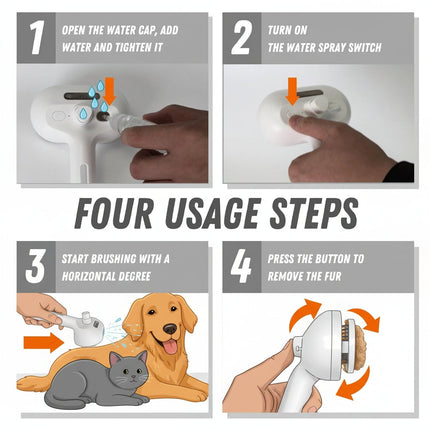 1 OPEN THE WATER CAP, ADD WATER AND TIGHTEN IT

2 TURN ON THE WATER SPRAY SWITCH

FOUR USAGE STEPS

3 START BRUSHING WITH A HORIZONTAL DEGREE

4 PRESS THE BUTTON TO REMOVE THE FUR