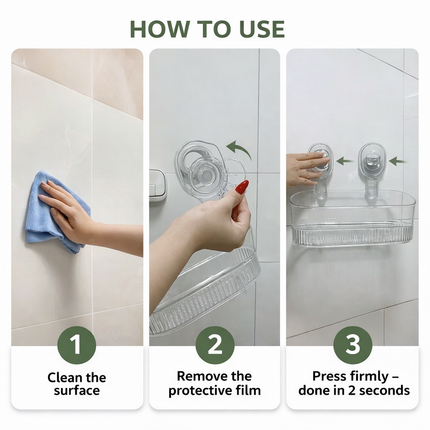 HOW TO USE

1
Clean the surface

2
Remove the protective film

3
Press firmly – done in 2 seconds