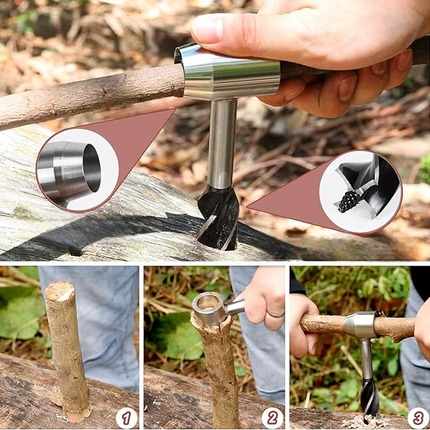 1

2

3